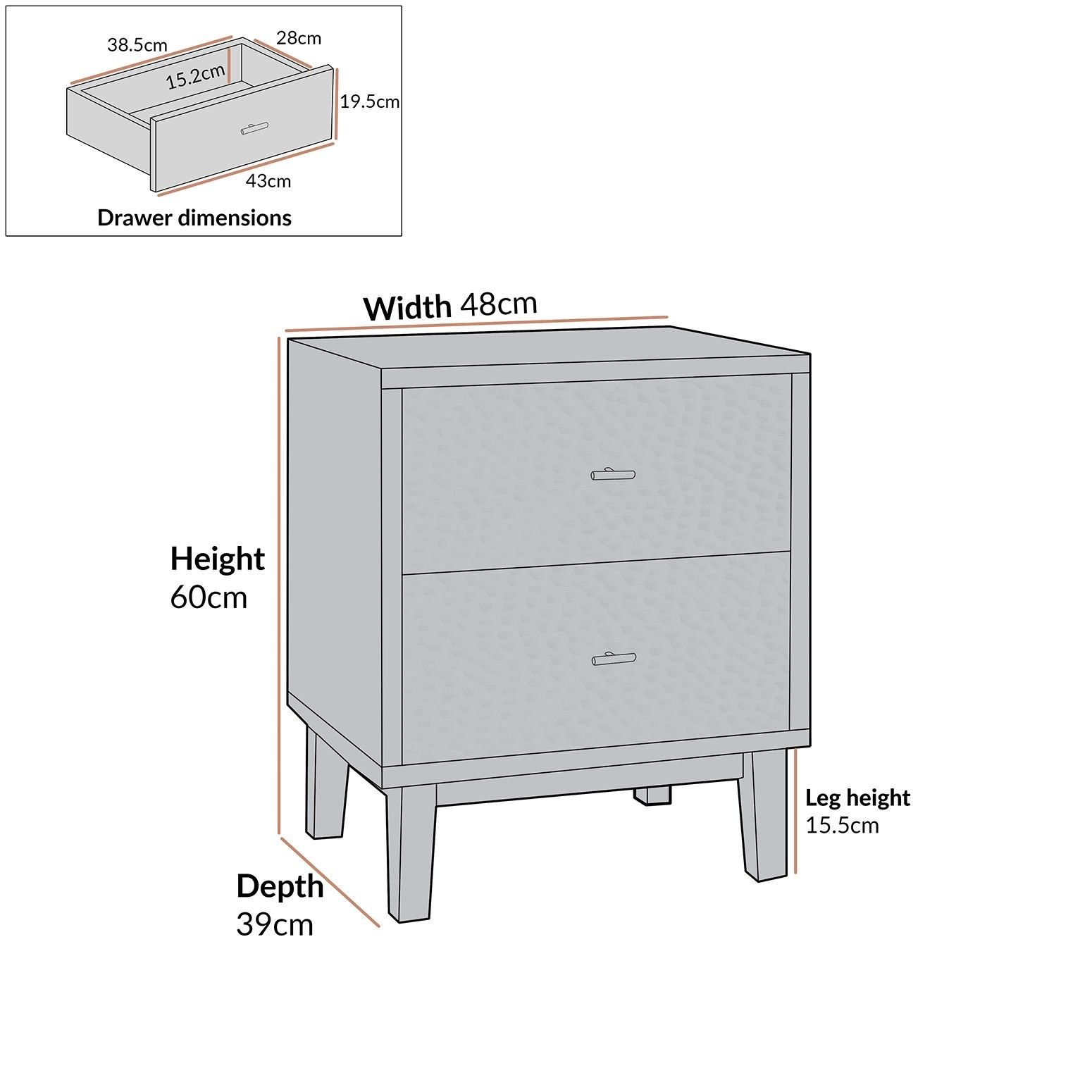 38.5cm
28cm
15.2cm
19.5cm
43cm
Drawer dimensions

Width 48cm

Height
60cm

Leg height
15.5cm

Depth
39cm